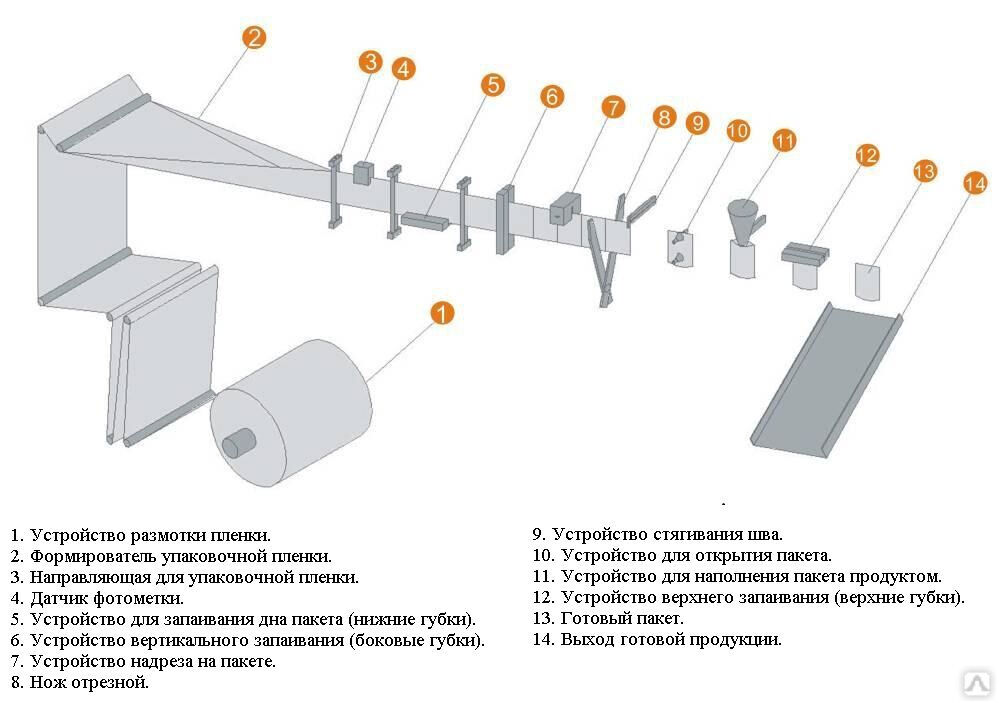 2

3

4

5

6

7

8

9

10

11

12

13

14

1

1. Устройство размотки пленки.
2. Формирователь упаковочной пленки.
3. Направляющая для упаковочной пленки.
4. Датчик фотометки.
5. Устройство для запаивания дна пакета (нижние губки).
6. Устройство вертикального запаивания (боковые губки).
7. Устройство надреза на пакете.
8. Нож отрезной.

9. Устройство стягивания шва.
10. Устройство для открытия пакета.
11. Устройство для наполнения пакета продуктом.
12. Устройство верхнего запаивания (верхние губки).
13. Готовый пакет.
14. Выход готовой продукции.